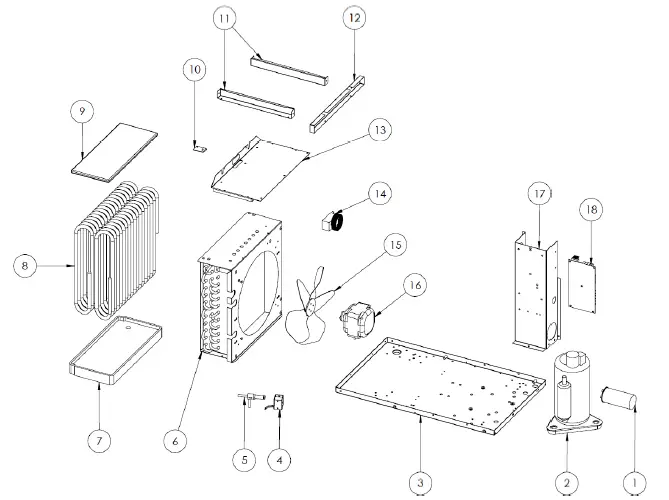 11
12
10
9
13
14
17
18
15
8
16
7
6
5
4
3
2
1