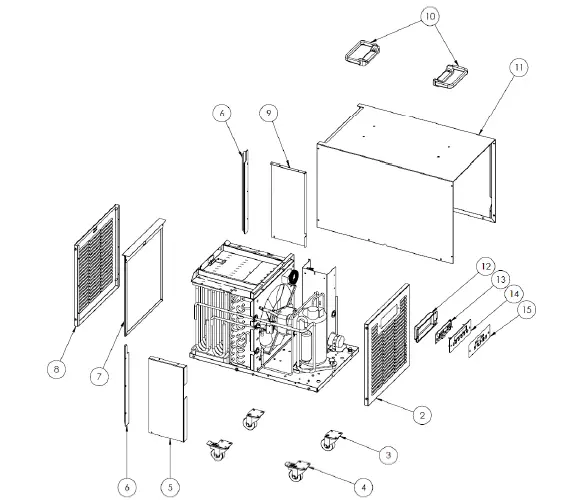 10
11
6
9
12
13
14
15
8
7
2
3
4
6
5