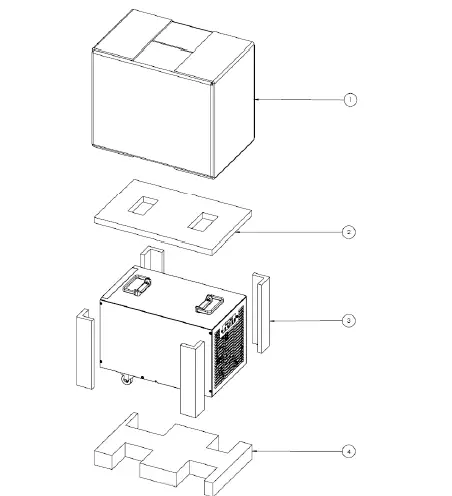 1

2

3

4