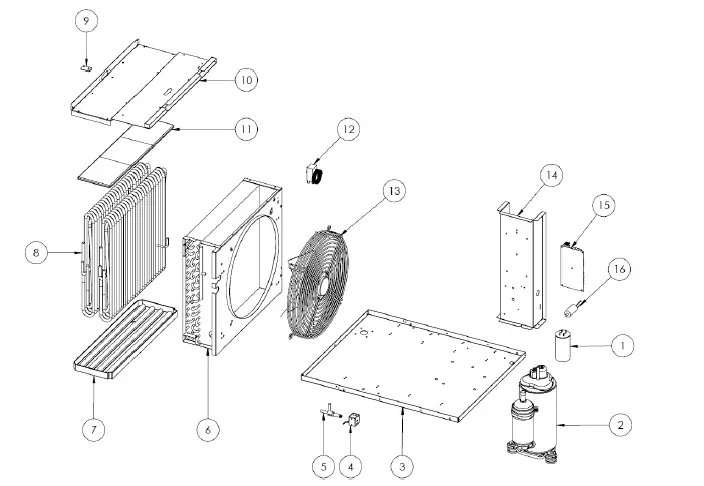 9
10
11
12
13
14
15
16
8
1
2
7
6
5
4
3