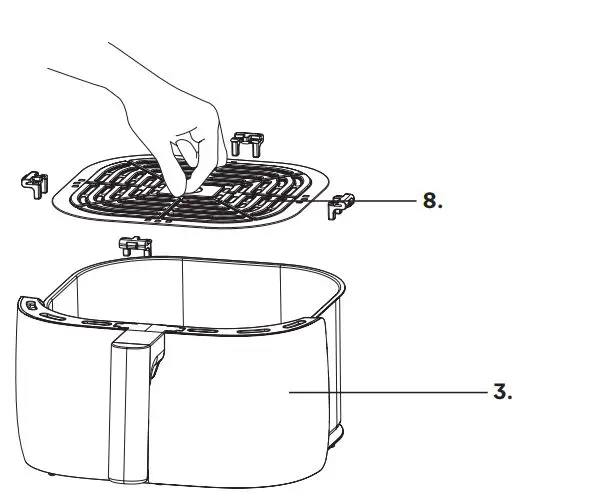 8.

3.