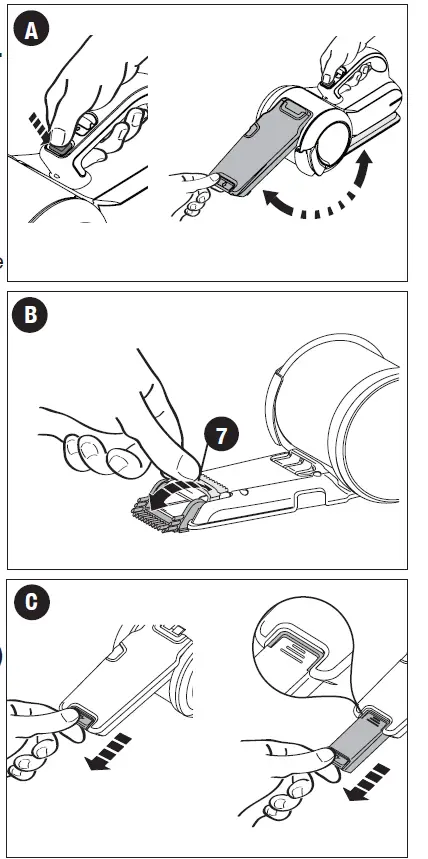 A

B

7

C