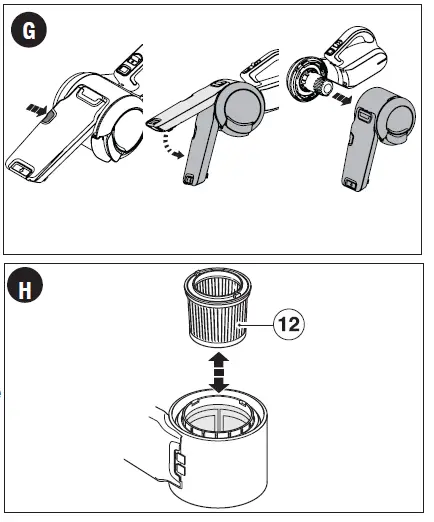 G

H

12