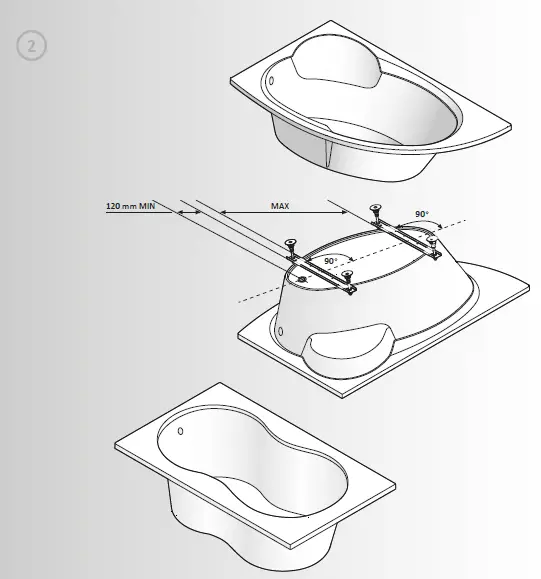 2

120 mm MIN

MAX

90°

90°