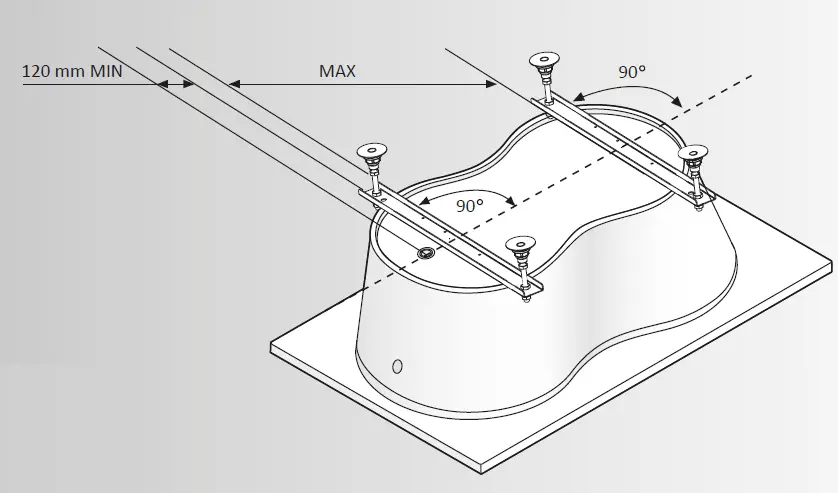 120 mm MIN
MAX
90°
90°