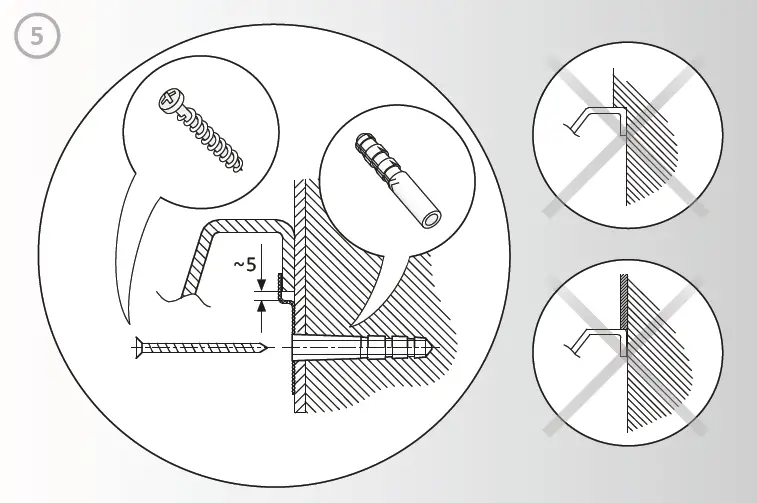 5

~5