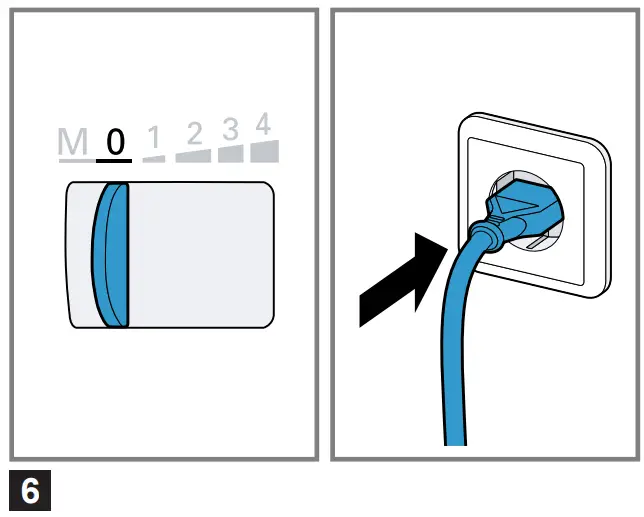 M 0 1 2 3 4

6