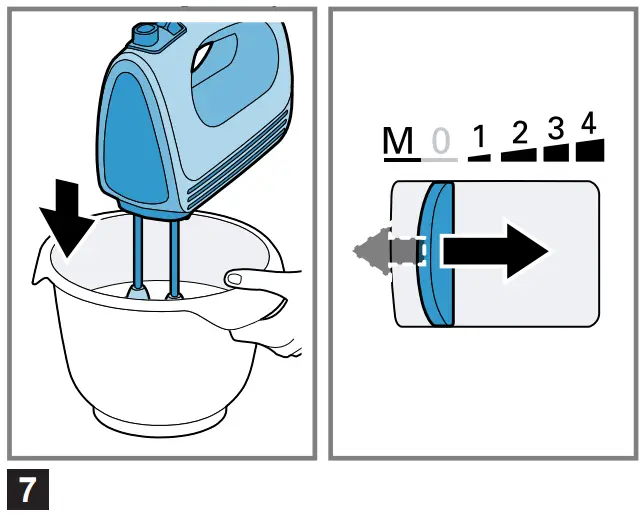 M 0 1 2 3 4

7