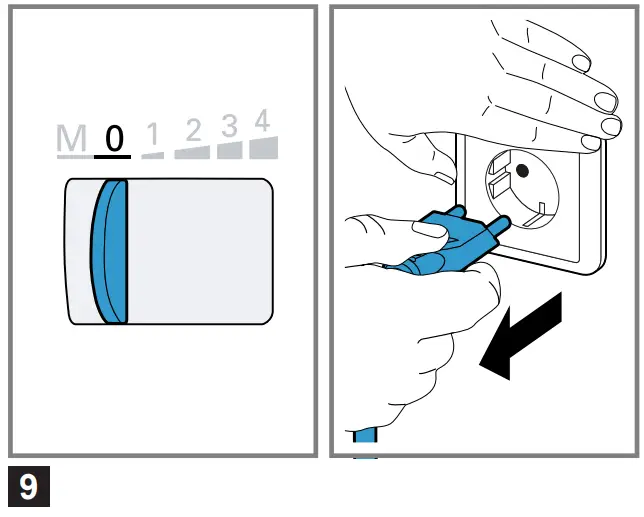 M 0 1 2 3 4

9