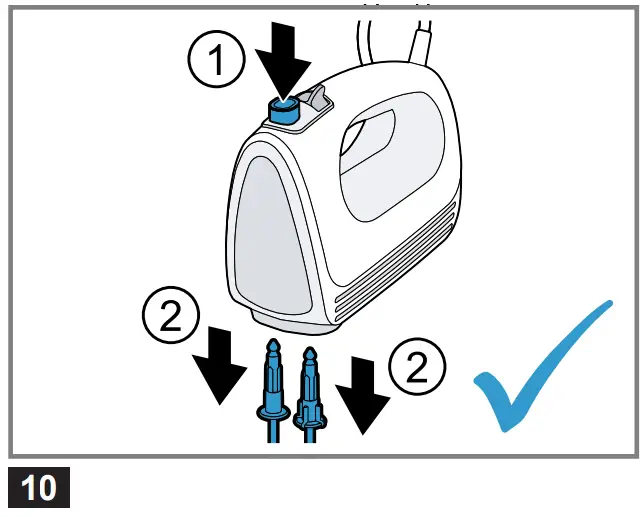 1
2
2
10