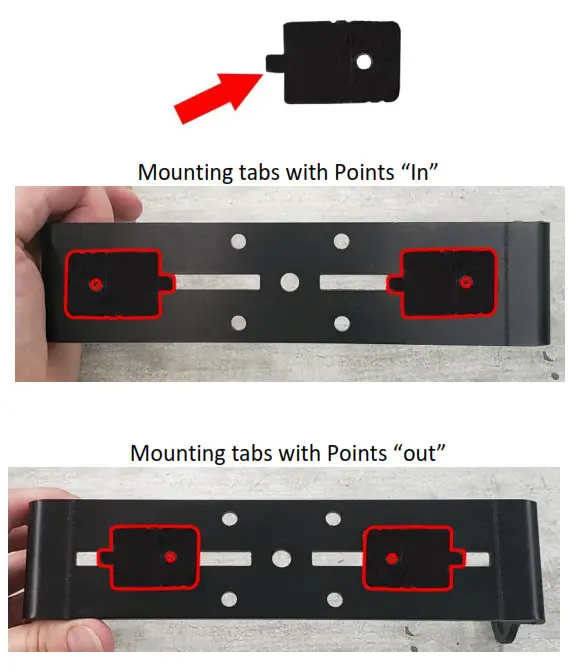 Mounting tabs with Points “In”

Mounting tabs with Points “out”