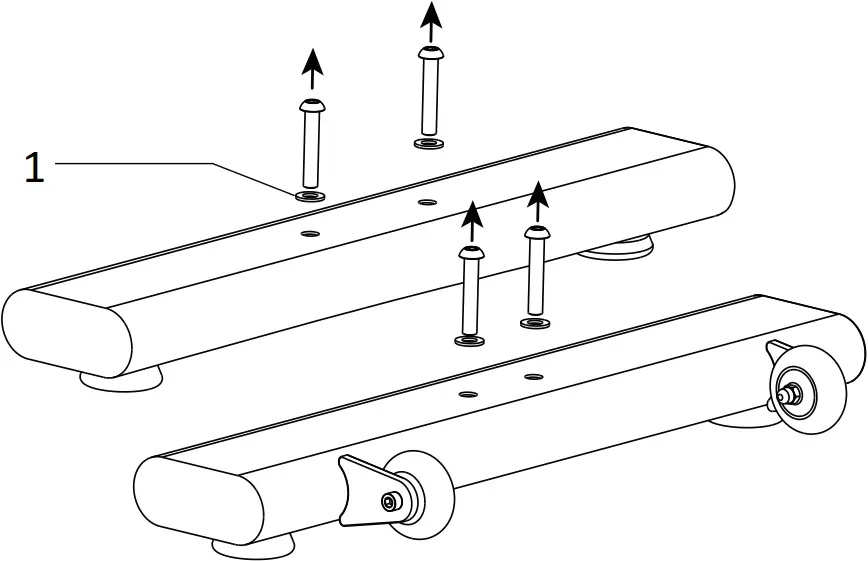 1