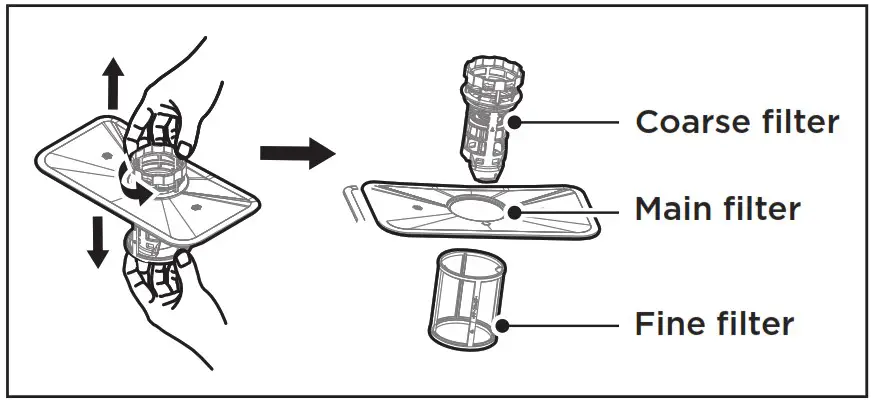 Coarse filter
Main filter
Fine filter