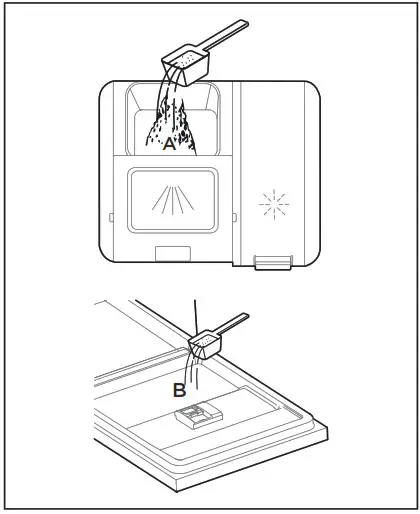 A

B