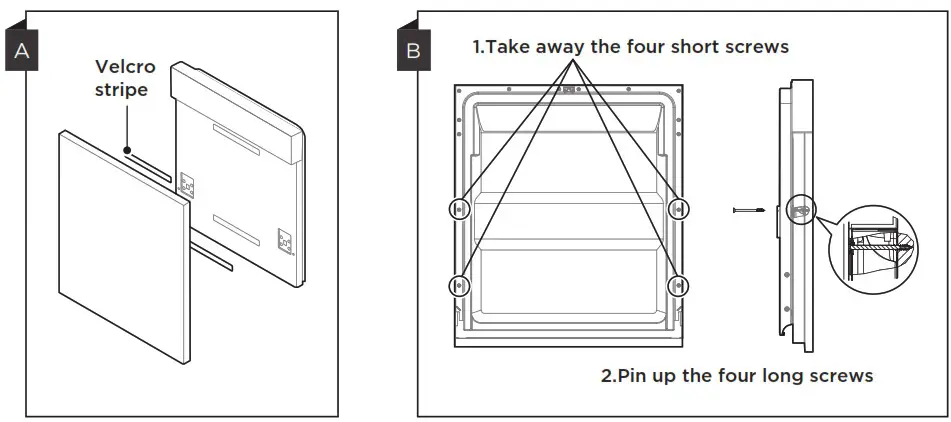 A

Velcro stripe

B

1.Take away the four short screws

2.Pin up the four long screws