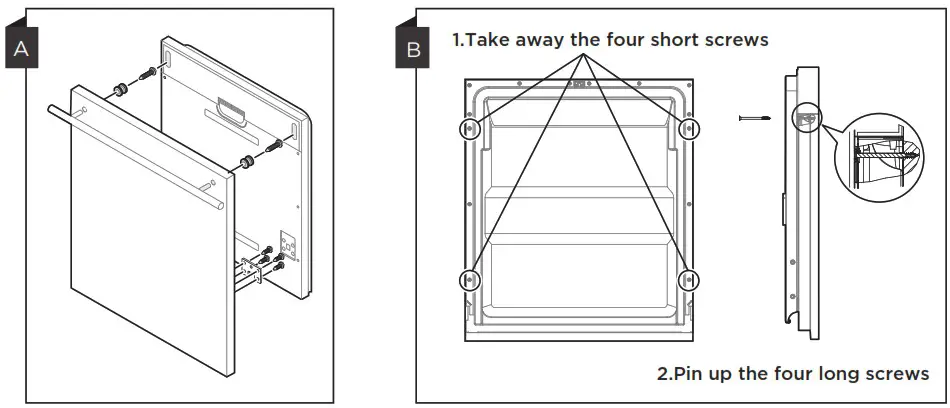 A

B

1.Take away the four short screws

2.Pin up the four long screws