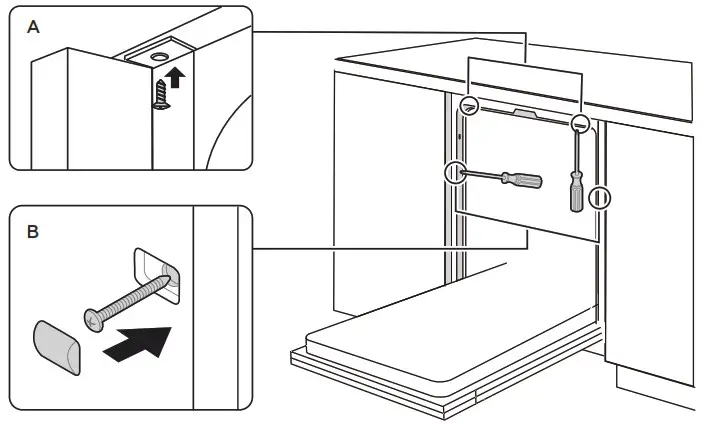 A

B