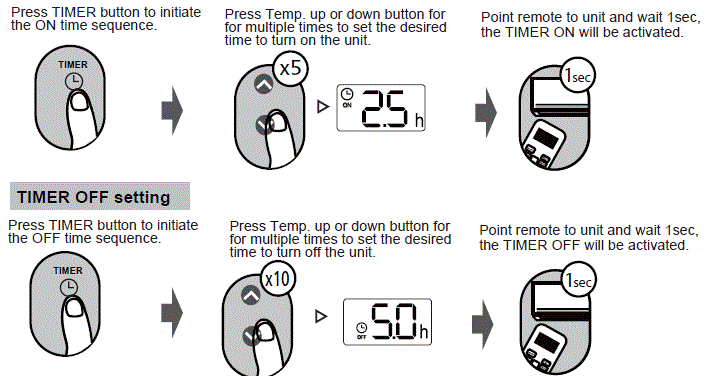 Press TIMER button to initiate the ON time sequence.

TIMER

Press Temp. up or down button for for multiple times to set the desired time to turn on the unit.

x5

ON 2.5 h

Point remote to unit and wait 1sec, the TIMER ON will be activated.

1sec

TIMER OFF setting

Press TIMER button to initiate the OFF time sequence.

TIMER

Press Temp. up or down button for for multiple times to set the desired time to turn off the unit.

x10

OFF 5.0 h

Point remote to unit and wait 1sec, the TIMER OFF will be activated.

1sec