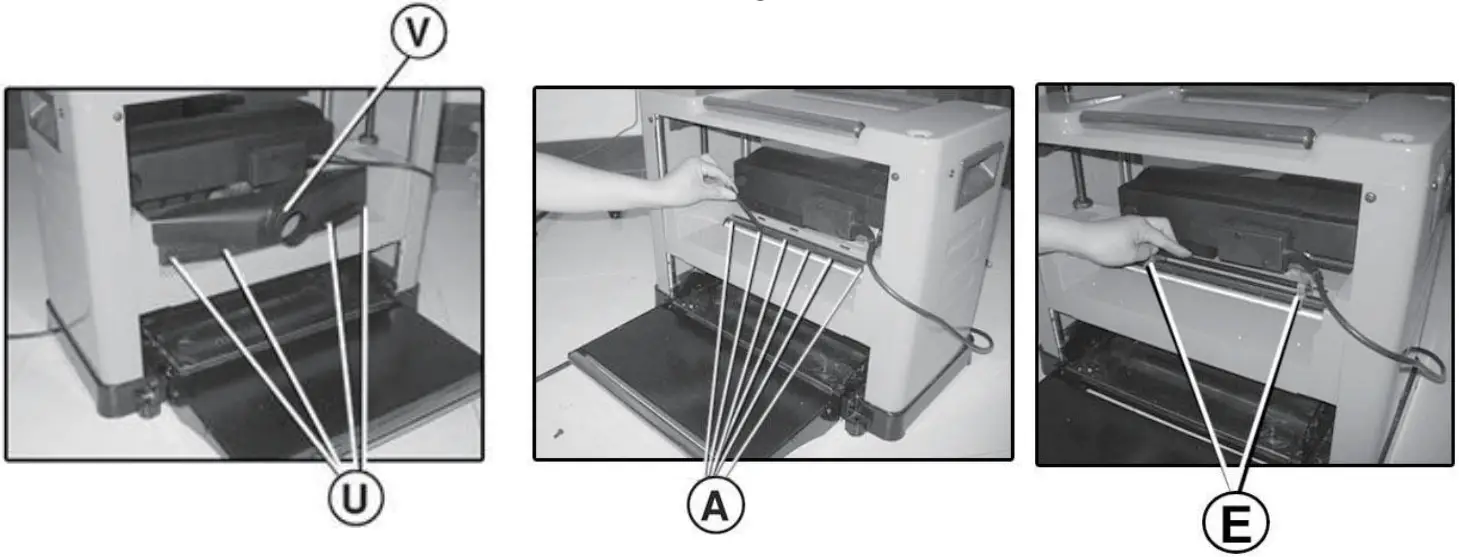 V

U

A

E