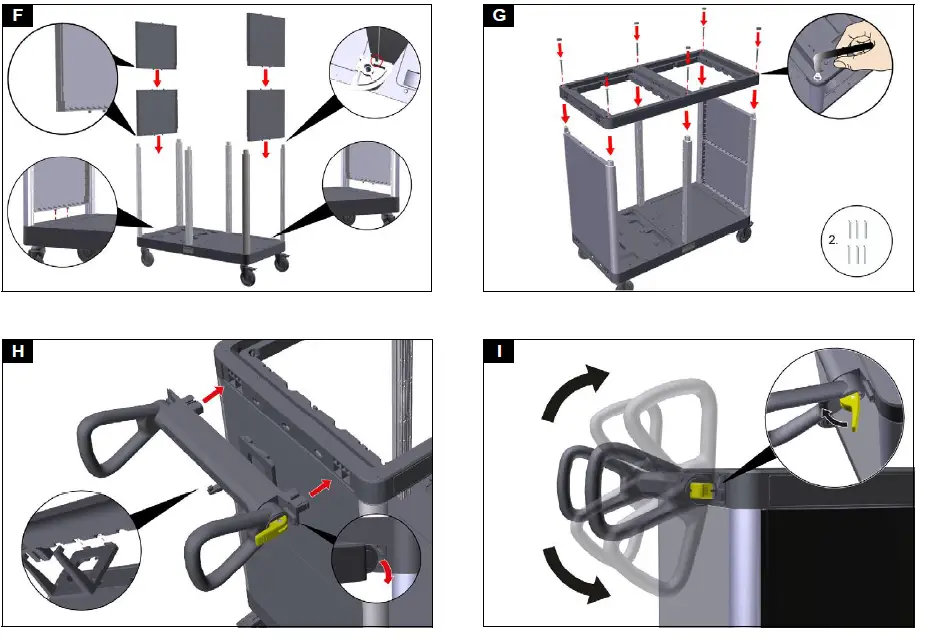 F

G

2.

H

I