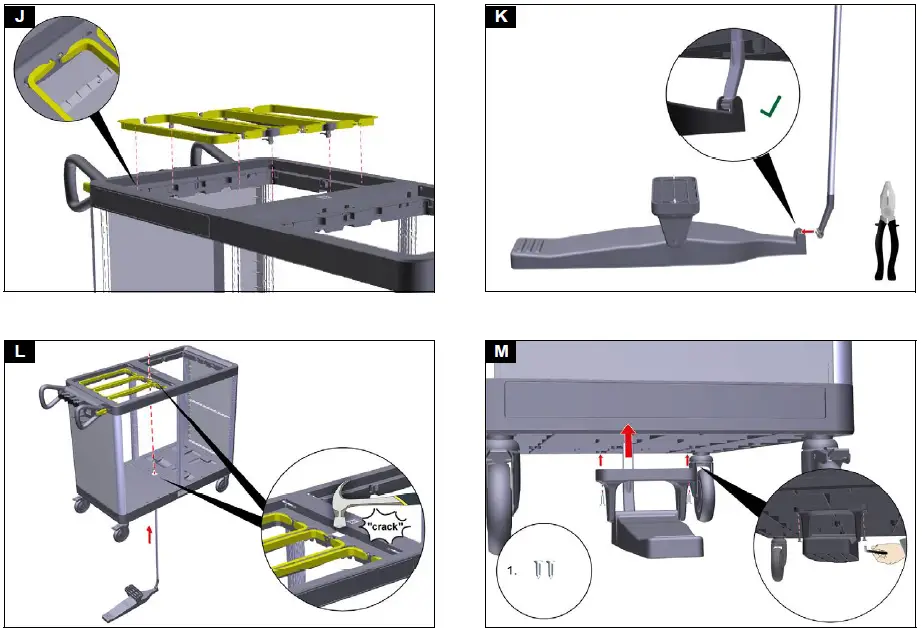 J

K

L

"crack"

M

1.