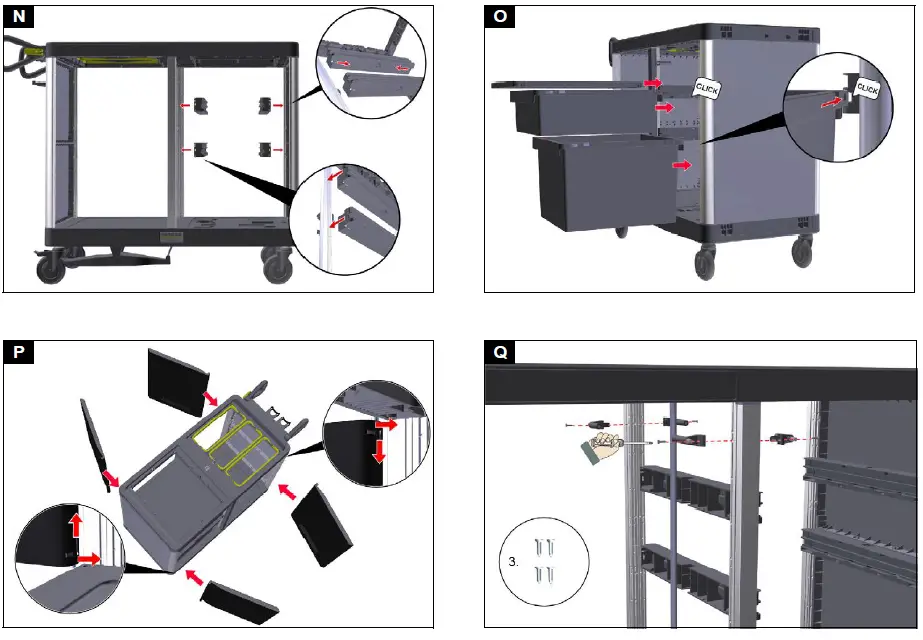 N

O

CLICK

CLICK

P

Q

3.