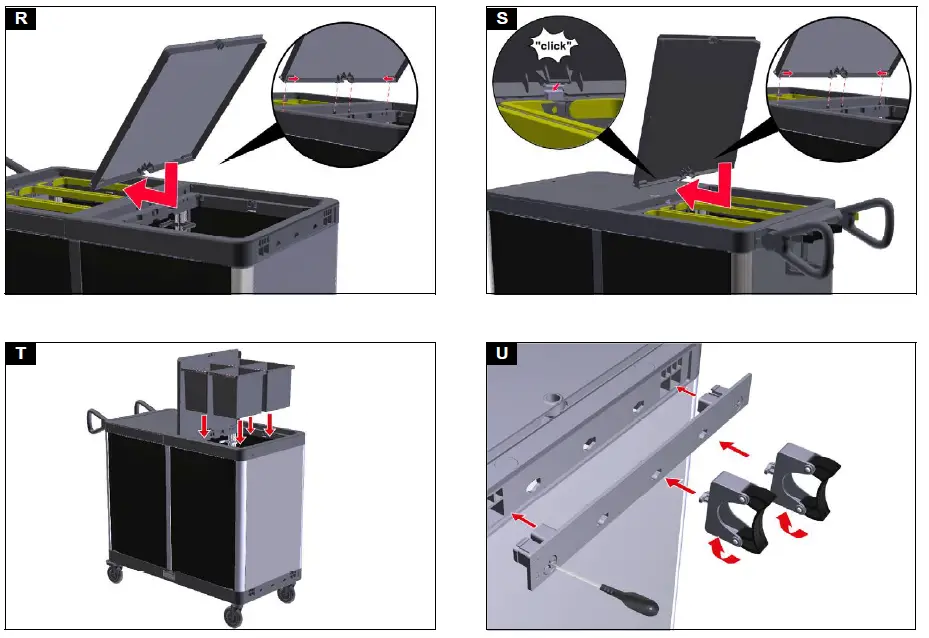 R

S

"click"

T

U