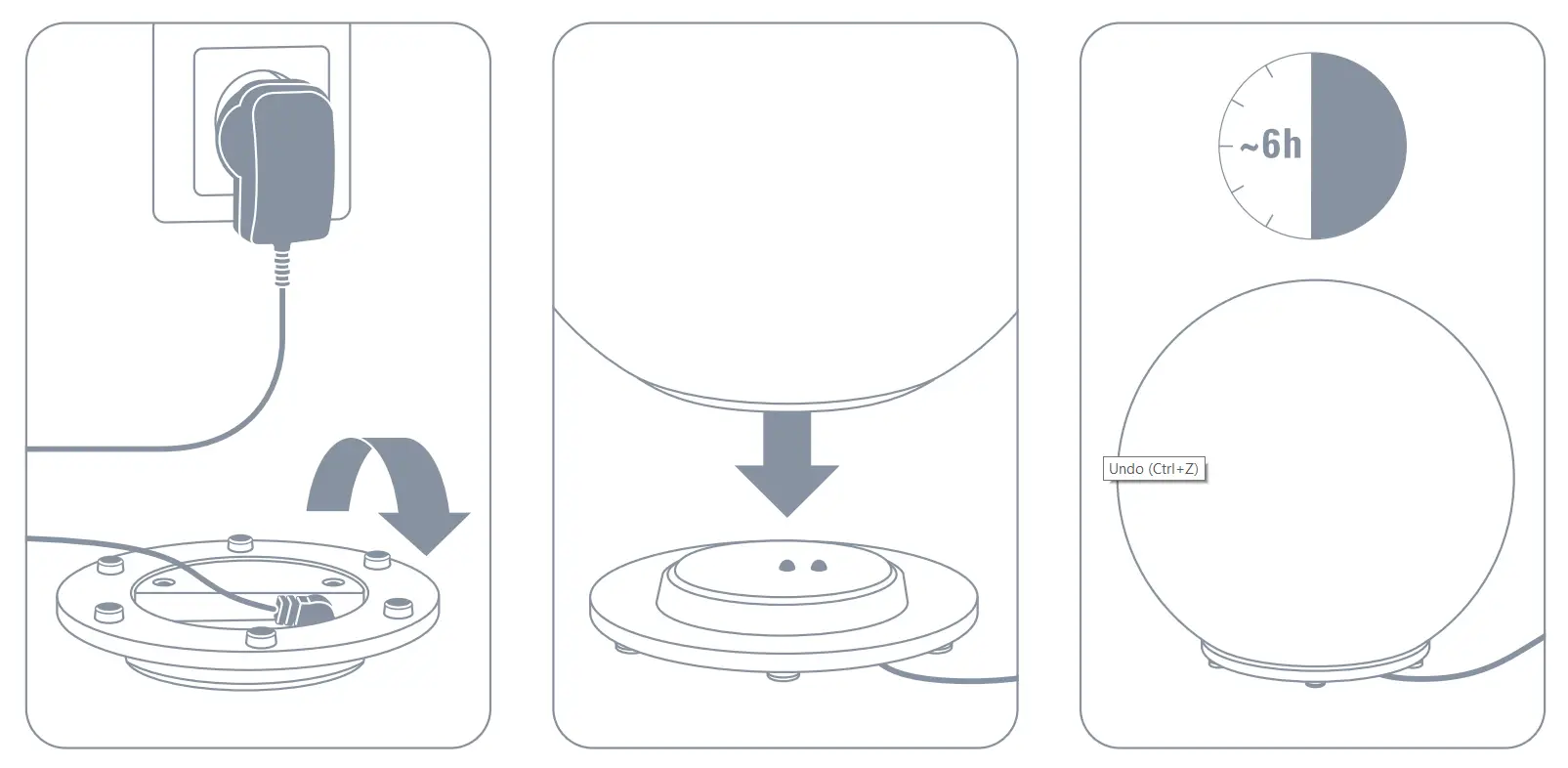 ~6h

Undo (Ctrl+Z)