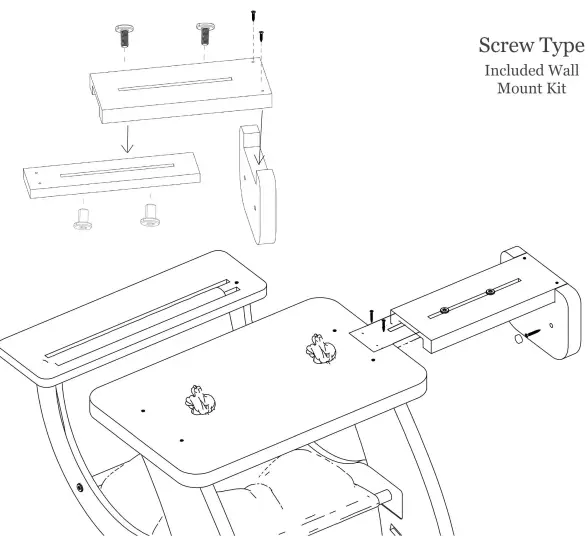 Screw Type

Included Wall Mount Kit