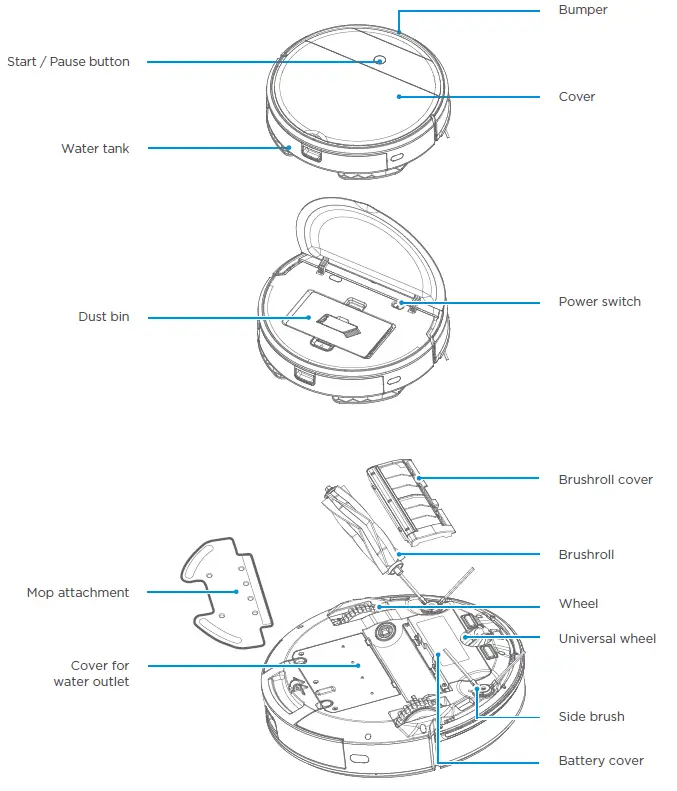 Bumper
Start / Pause button
Cover
Water tank

Power switch
Dust bin

Brushroll cover
Brushroll
Mop attachment
Wheel
Universal wheel
Cover for water outlet
Side brush
Battery cover