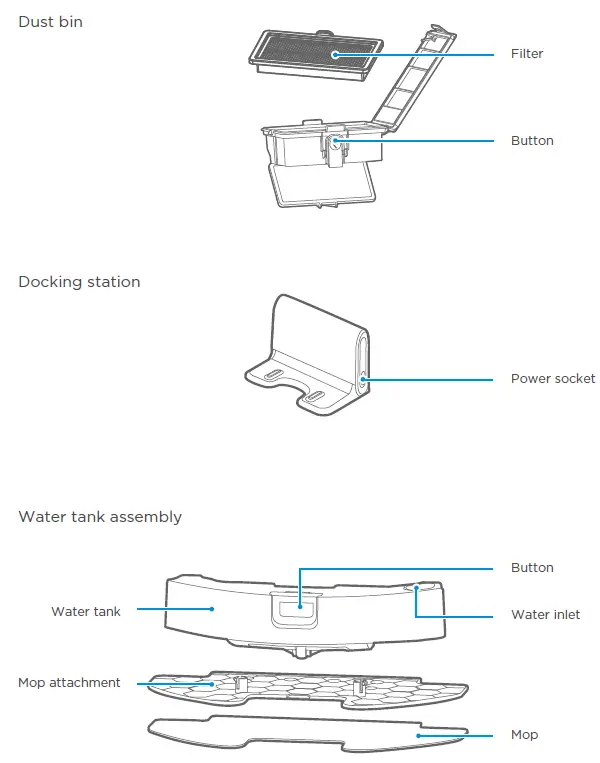 Dust bin

Filter

Button

Docking station

Power socket

Water tank assembly

Button

Water tank

Water inlet

Mop attachment

Mop