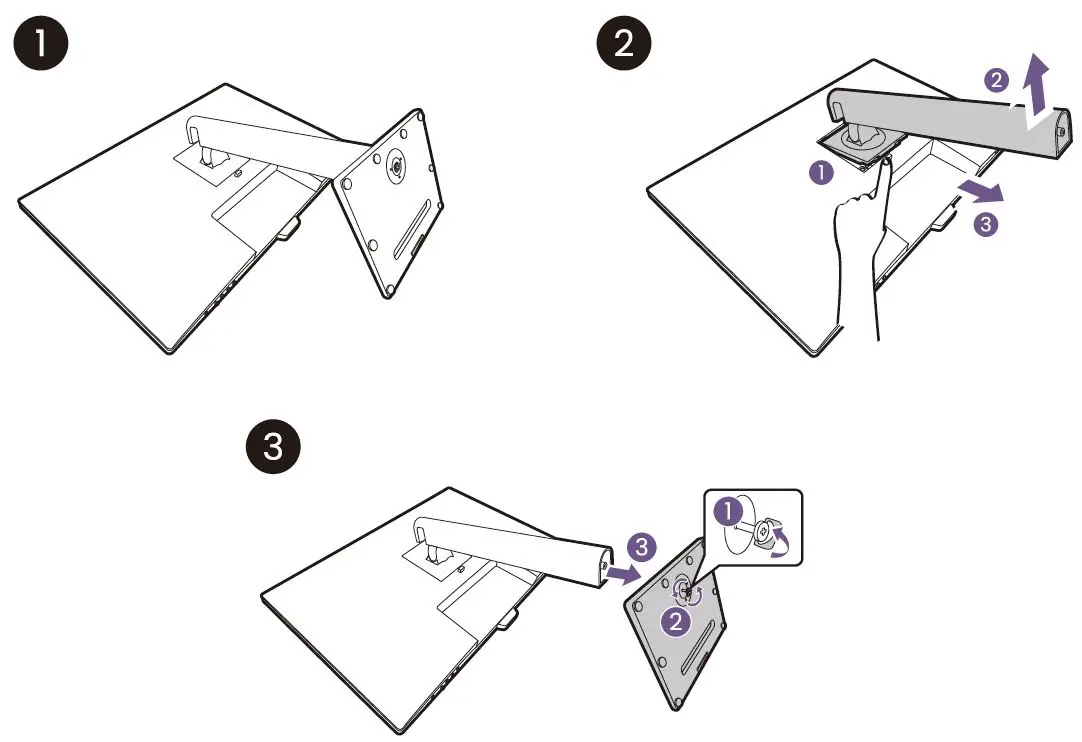 1

2

2

1

3

3

1

3

2