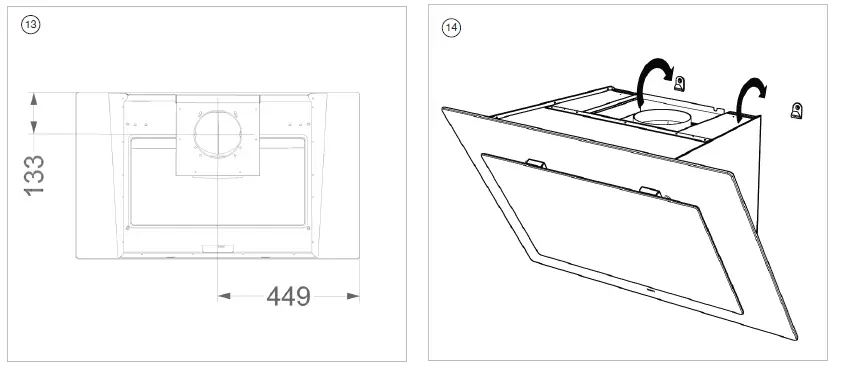 13

133

449

14