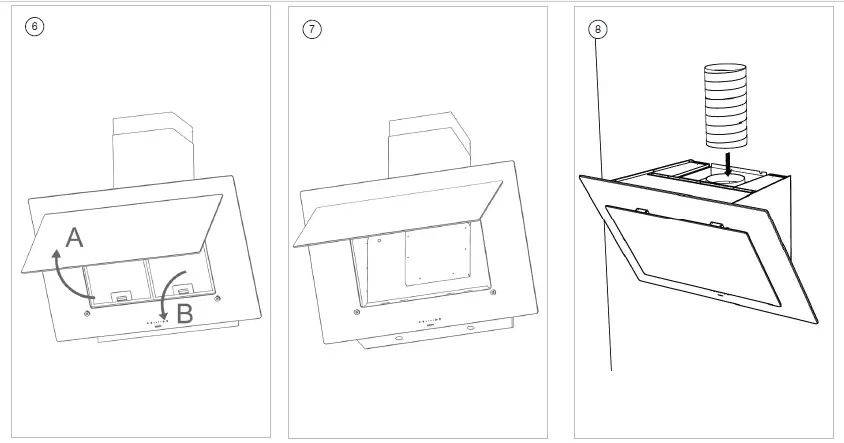 6

A

B

7

8