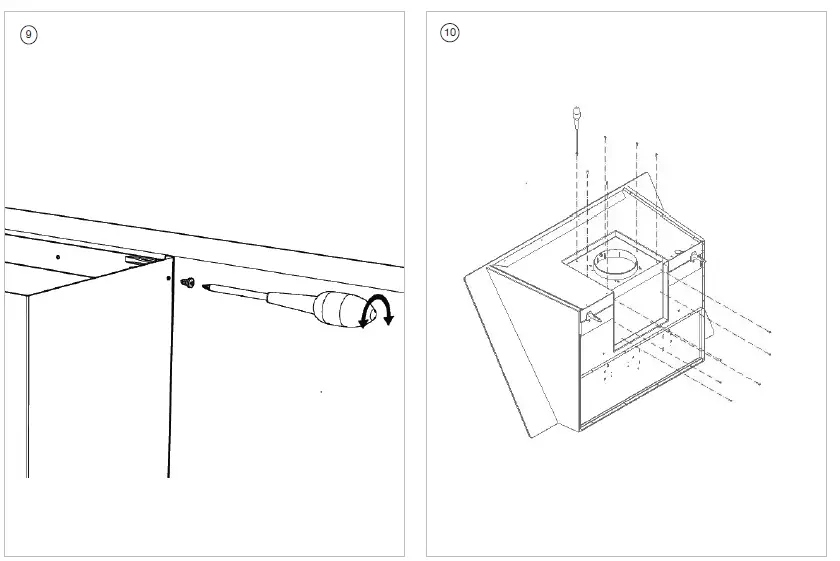 9

10