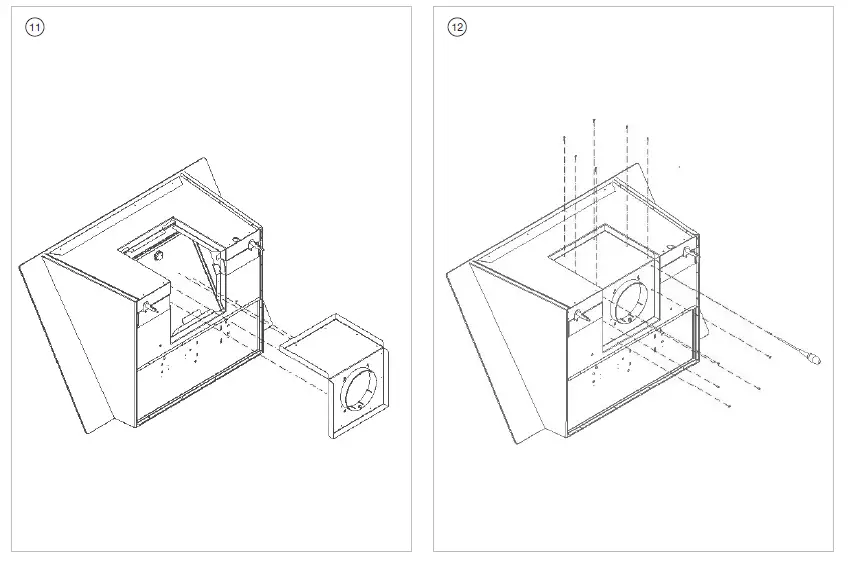 11

12