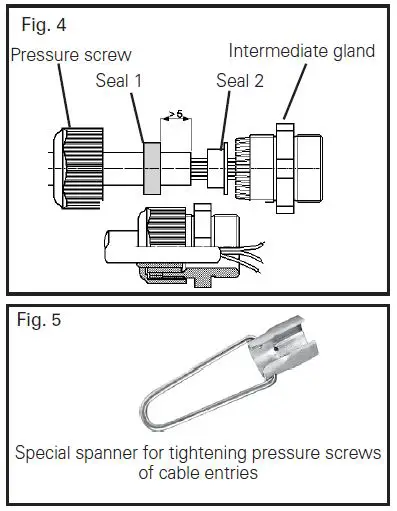 Fig. 4

Pressure screw

Intermediate gland

Seal 1

Seal 2

> 5

Fig. 5

Special spanner for tightening pressure screws of cable entries