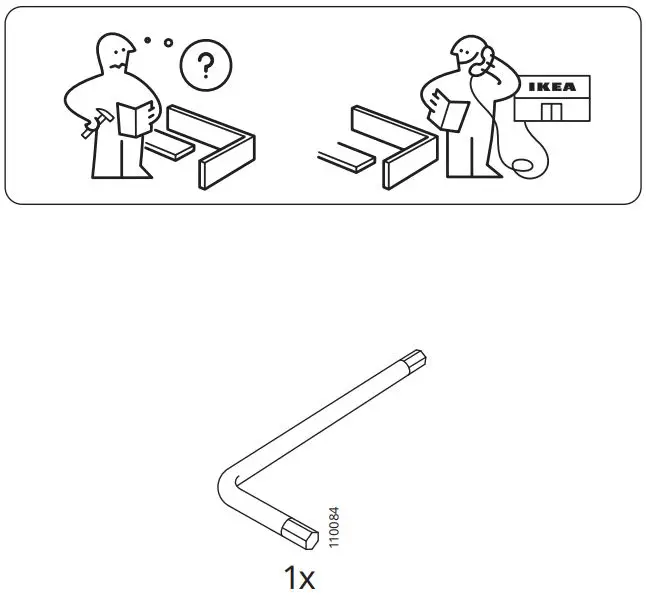 ?

IKEA

110084

1x