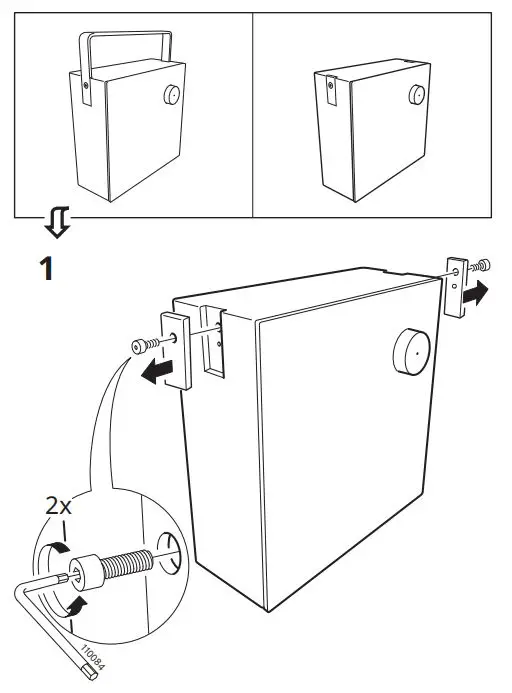 1

2x

110084