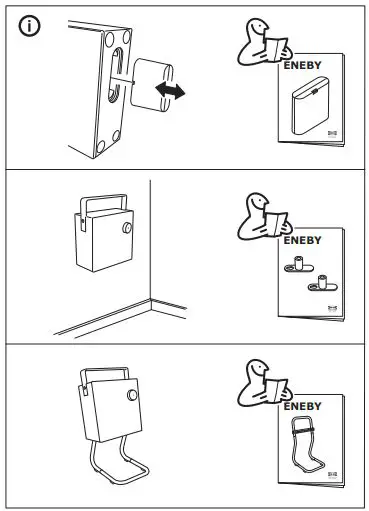 i

ENEBY

ENEBY

ENEBY