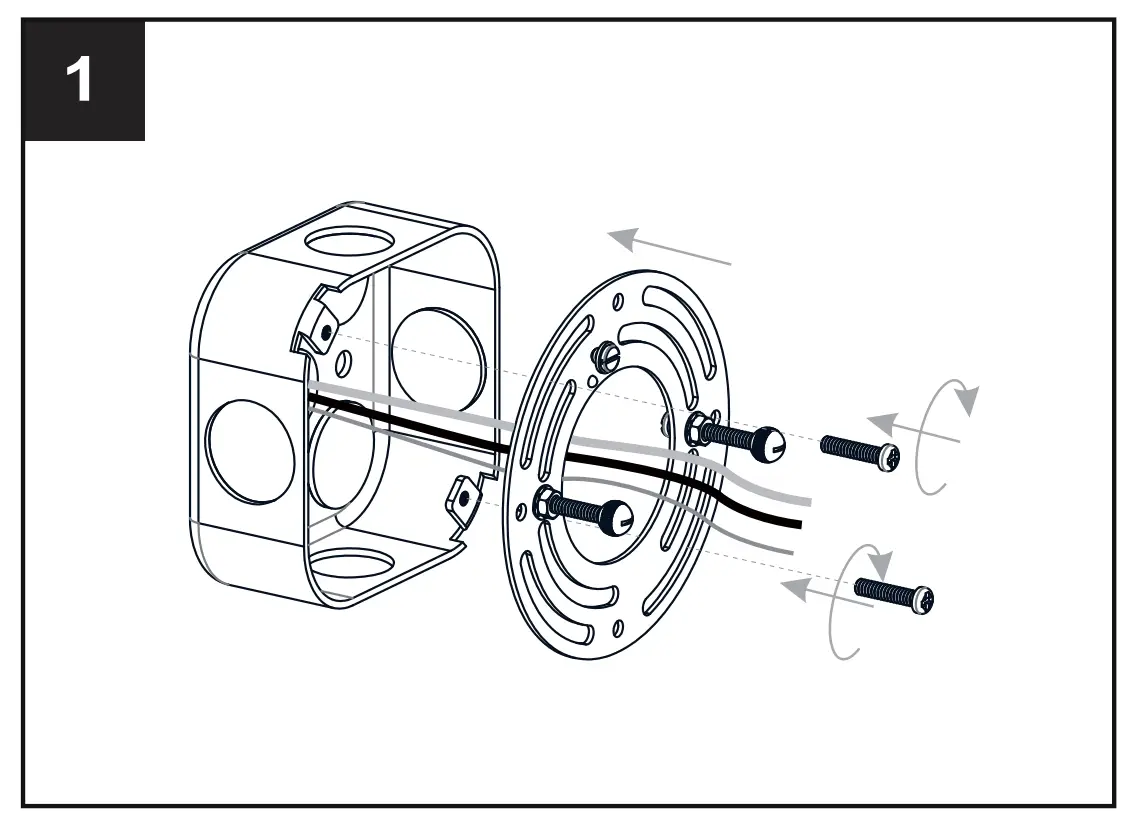 1