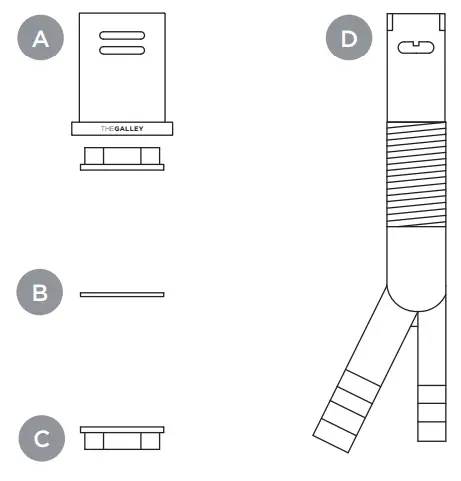 A

THEGALLEY

B

C

D