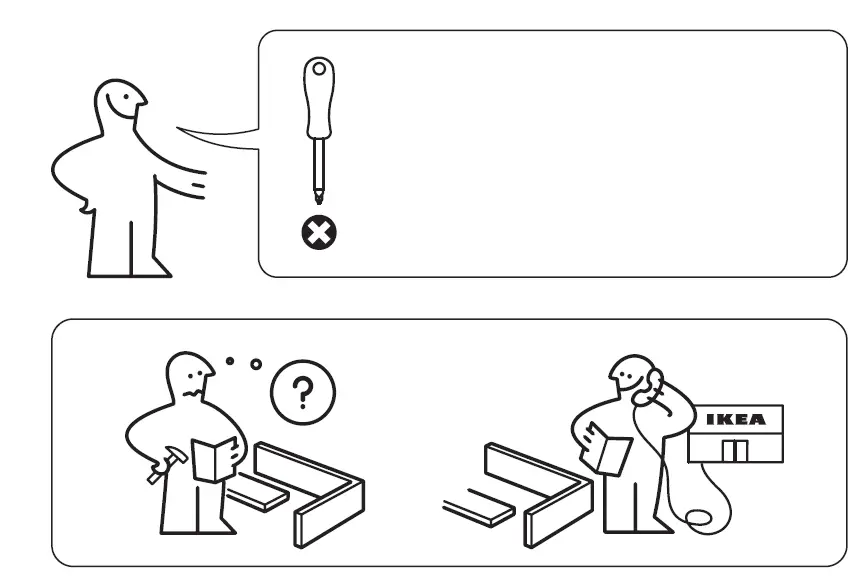 ?

IKEA