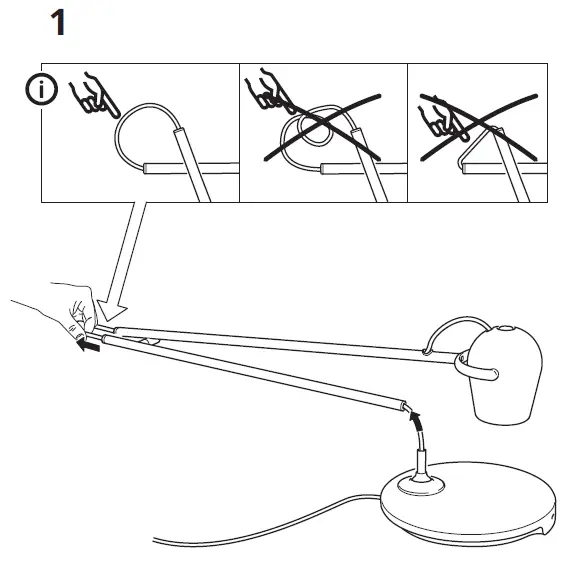 1

i