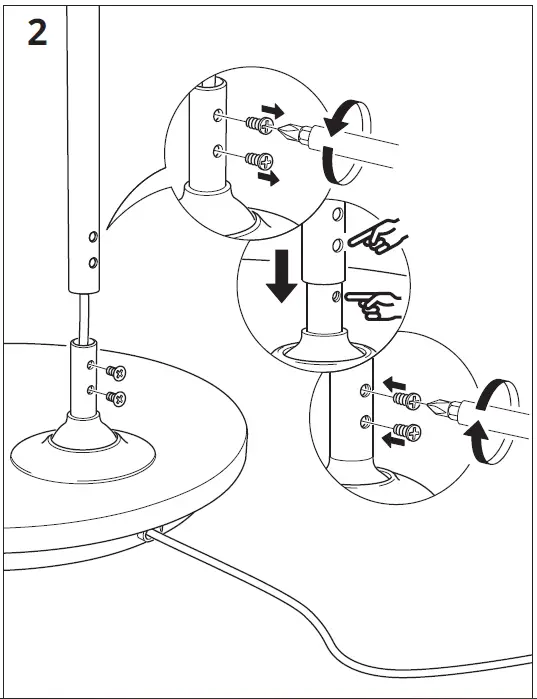 2