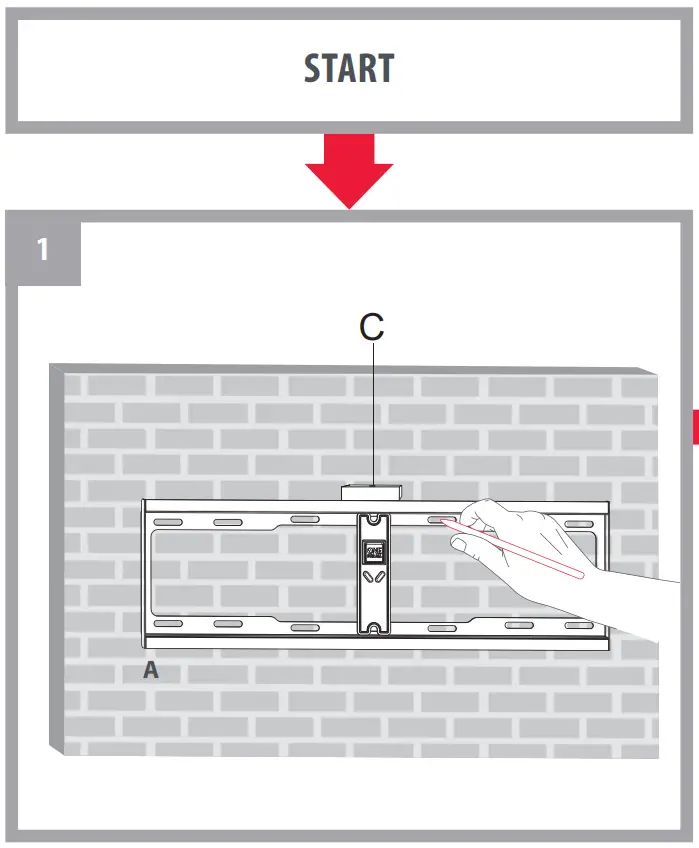 START

1

C

A