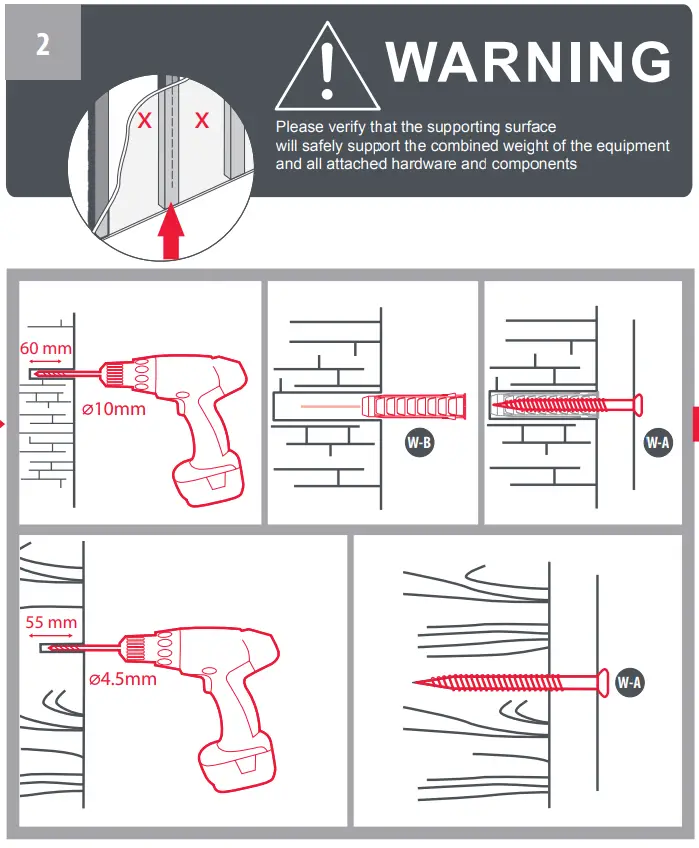 2

X X

WARNING

Please verify that the supporting surface will safely support the combined weight of the equipment and all attached hardware and components

60 mm

ø10mm

W-B

W-A

55 mm

ø4.5mm

W-A