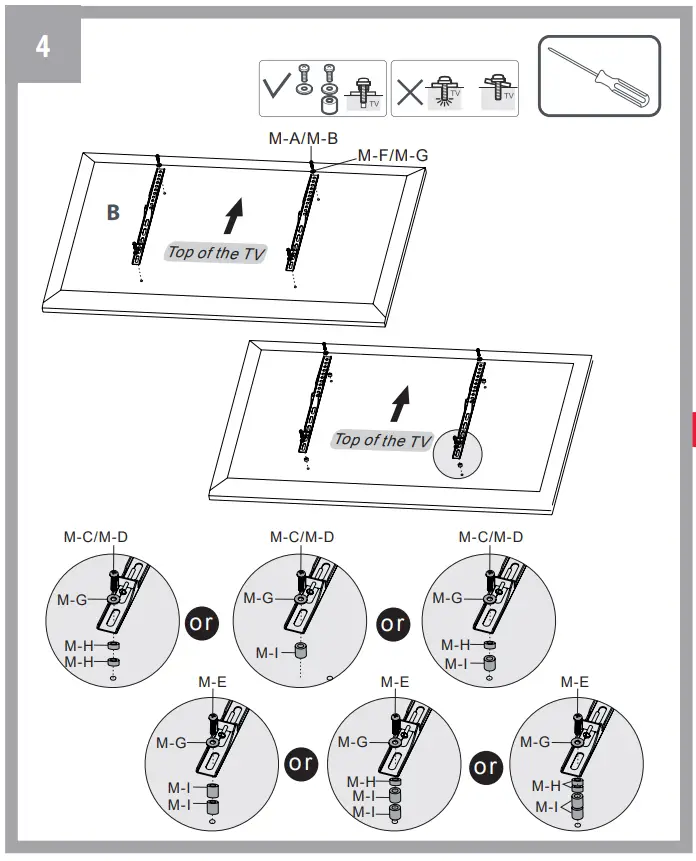 4

TV

TV

TV

M-A/M-B

M-F/M-G

B

Top of the TV

Top of the TV

M-C/M-D

M-G

M-H

M-H

or

M-C/M-D

M-G

M-I

or

M-C/M-D

M-G

M-H

M-I

M-E

M-G

M-I

M-I

or

M-E

M-G

M-H

M-I

M-I

or

M-E

M-G

M-H

M-I