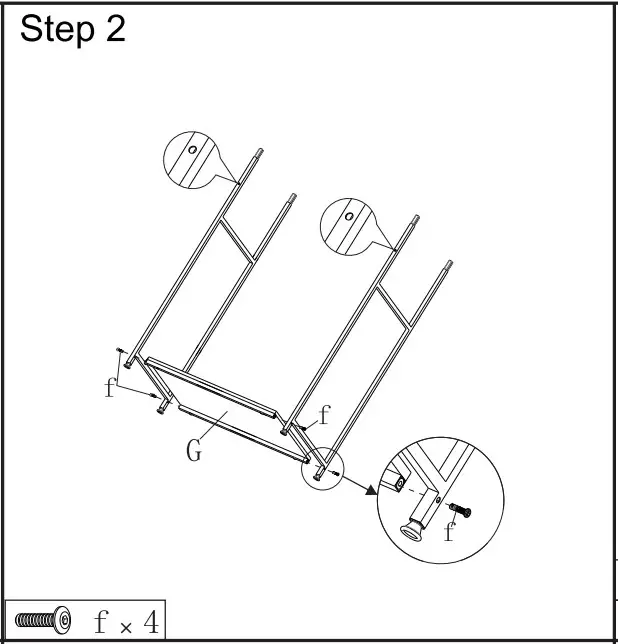 Step 2

f

f

G

f

f × 4