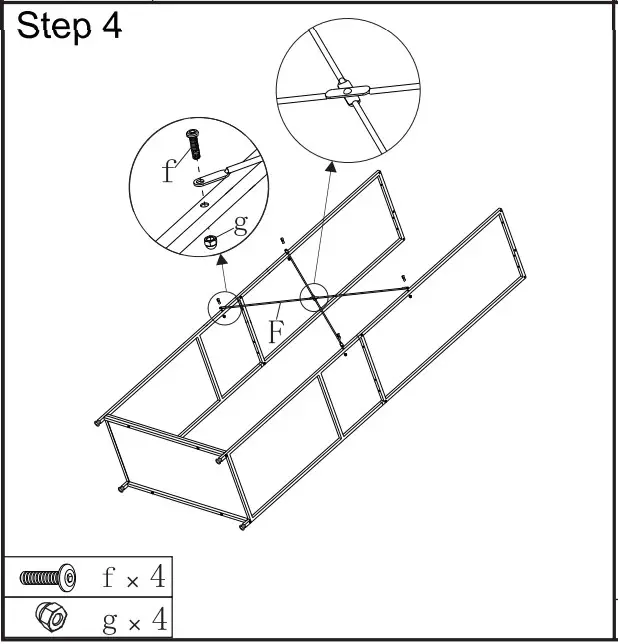 Step 4

f

g

F

f × 4

g × 4